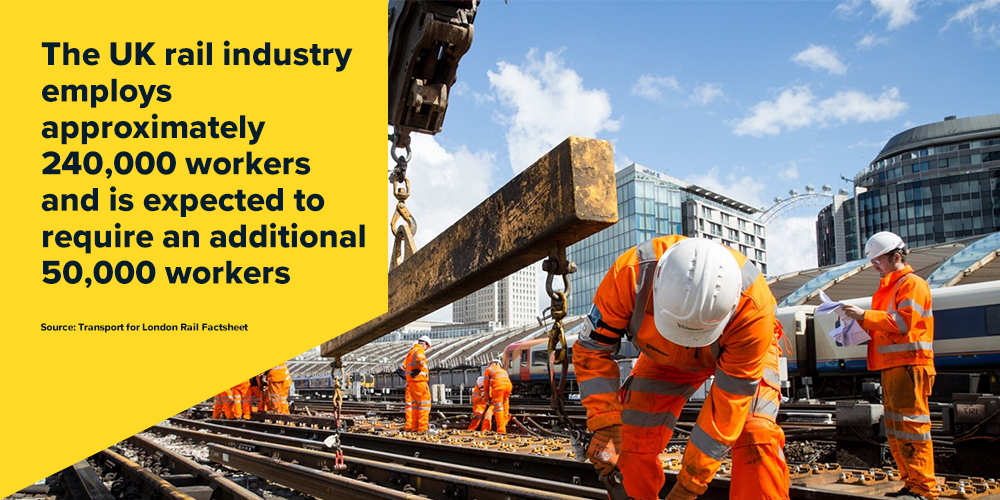 The UK rail industry employs approximately 240,000 workers and is expected to require an additional 50,000 workers

Source: Transport for London Rail Factsheet